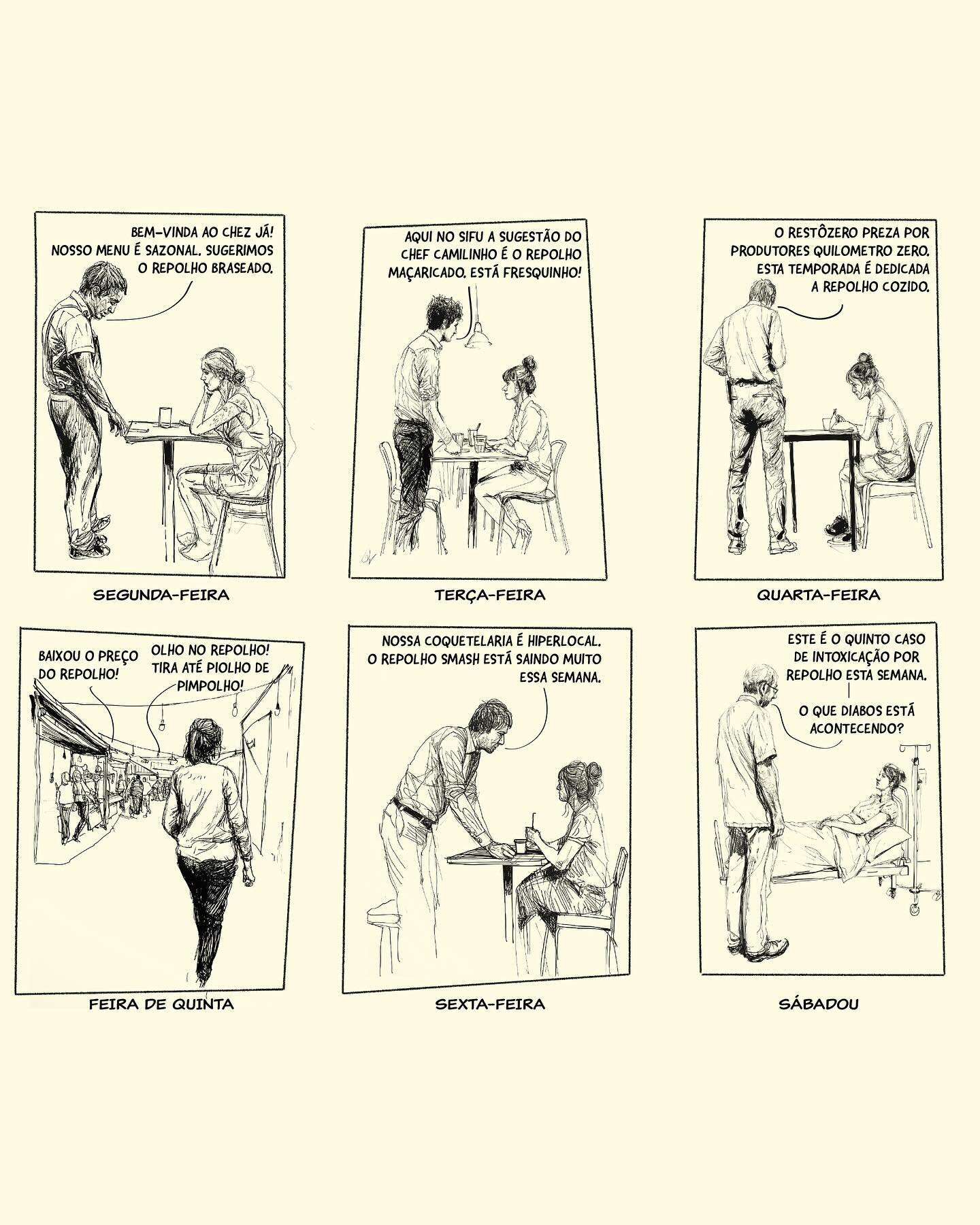 BEM-VINDA AO CHEZ JÁ! NOSSO MENU É SAZONAL. SUGERIMOS O REPOLHO BRASEADO.

SEGUNDA-FEIRA

AQUI NO SIFU A SUGESTÃO DO CHEF CAMILINHO É O REPOLHO MAÇARICADO. ESTÁ FRESQUINHO!

TERÇA-FEIRA

O RESTÔZERO PREZA POR PRODUTORES QUILOMETRO ZERO. ESTA TEMPORADA É DEDICADA A REPOLHO COZIDO.

QUARTA-FEIRA

BAIXOU O PREÇO DO REPOLHO!

OLHO NO REPOLHO! TIRA ATÉ PIOLHO DE PIMPOLHO!

FEIRA DE QUINTA

NOSSA COQUETELARIA É HIPERLOCAL. O REPOLHO SMASH ESTÁ SAINDO MUITO ESSA SEMANA.

SEXTA-FEIRA

ESTE É O QUINTO CASO DE INTOXICAÇÃO POR REPOLHO ESTA SEMANA.

O QUE DIABOS ESTÁ ACONTECENDO?

SÁBADOU