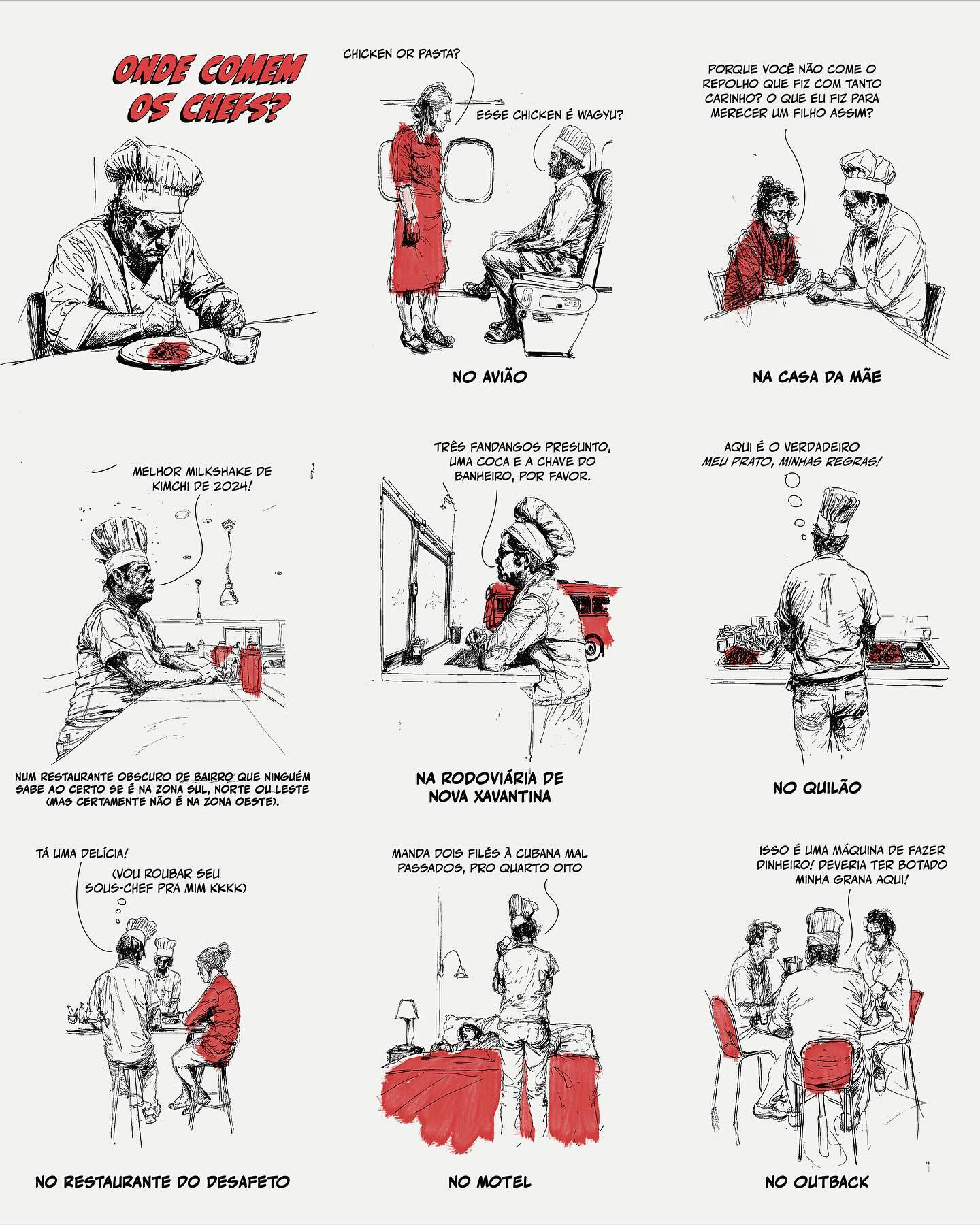 ONDE COMEM OS CHEFS?

CHICKEN OR PASTA?

ESSE CHICKEN É WAGYU?

NO AVIÃO

PORQUE VOCÊ NÃO COME O REPOLHO QUE FIZ COM TANTO CARINHO? O QUE EU FIZ PARA MERECER UM FILHO ASSIM?

NA CASA DA MÃE

MELHOR MILKSHAKE DE KIMCHI DE 2024!

NUM RESTAURANTE OBSCURO DE BAIRRO QUE NINGUÉM SABE AO CERTO SE É NA ZONA SUL, NORTE OU LESTE (MAS CERTAMENTE NÃO É NA ZONA OESTE).

TRÊS FANDANGOS PRESUNTO, UMA COCA E A CHAVE DO BANHEIRO, POR FAVOR.

NA RODOVIÁRIA DE NOVA XAVANTINA

AQUI É O VERDADEIRO MEU PRATO, MINHAS REGRAS!

NO QUILÃO

TÁ UMA DELÍCIA!

(VOU ROUBAR SEU SOUS-CHEF PRA MIM KKKK)

NO RESTAURANTE DO DESAFETO

MANDA DOIS FILÉS À CUBANA MAL PASSADOS, PRO QUARTO OITO

NO MOTEL

ISSO É UMA MÁQUINA DE FAZER DINHEIRO! DEVERIA TER BOTADO MINHA GRANA AQUI!

NO OUTBACK